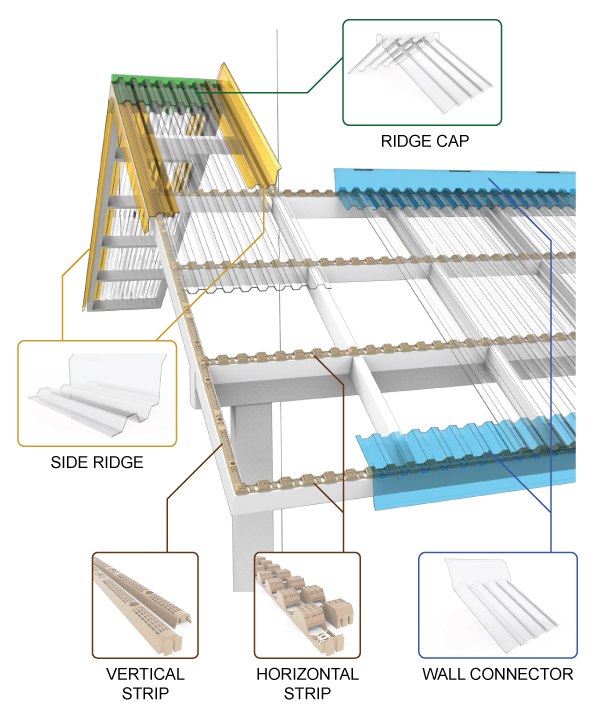 RIDGE CAP

SIDE RIDGE

VERTICAL STRIP

HORIZONTAL STRIP

WALL CONNECTOR